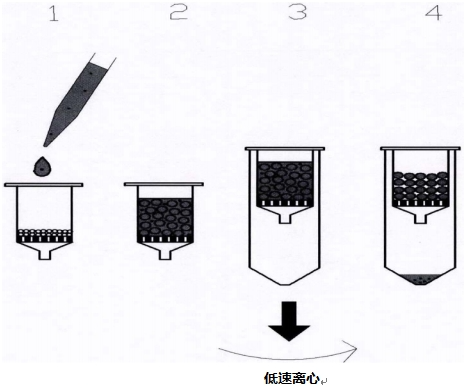 1 2 3 4

低速离心